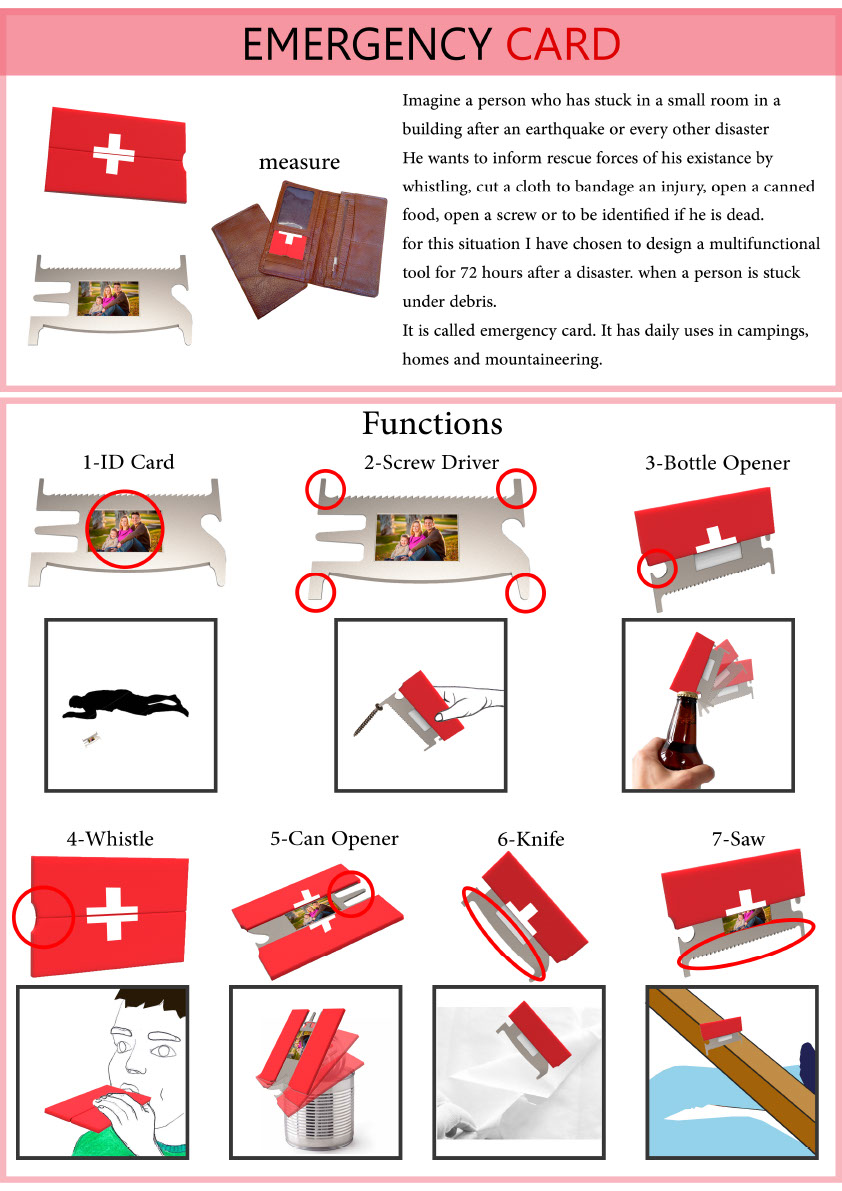 EMERGENCY CARD

measure

Imagine a person who has stuck in a small room in a building after an earthquake or every other disaster
He wants to inform rescue forces of his existance by whistling, cut a cloth to bandage an injury, open a canned food, open a screw or to be identified if he is dead.
for this situation I have chosen to design a multifunctional tool for 72 hours after a disaster. when a person is stuck under debris.
It is called emergency card. It has daily uses in campings, homes and mountaineering.

Functions

1-ID Card

2-Screw Driver

3-Bottle Opener

4-Whistle

5-Can Opener

6-Knife

7-Saw