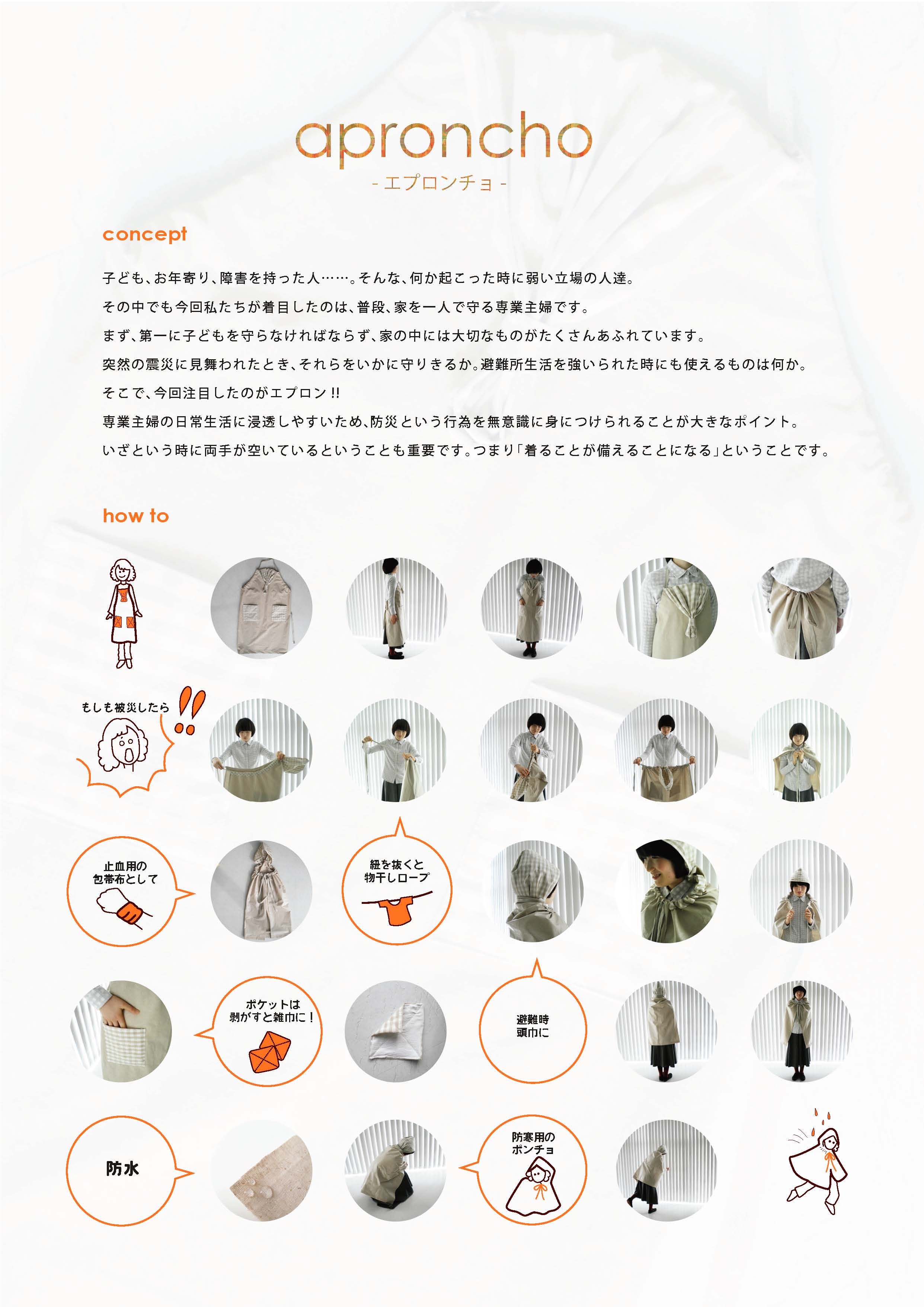 aproncho
- エプロンチョ -

concept

子ども、お年寄り、障害を持った人……。そんな、何か起こった時に弱い立場の人達。
その中でも今回私たちが着目したのは、普段、家を一人で守る専業主婦です。
まず、第一に子どもを守らなければならず、家の中には大切なものがたくさんあふれています。
突然の震災に見舞われたとき、それらをいかに守りきるか。避難所生活を強いられた時にも使えるものは何か。
そこで、今回注目したのがエプロン!!
専業主婦の日常生活に浸透しやすいため、防災という行為を無意識に身につけられることが大きなポイント。
いざという時に両手が空いているということも重要です。つまり「着ることが備えることになる」ということです。

how to

もしも被災したら !!

止血用の包帯布として

紐を抜くと物干しロープ

ポケットは剥がすと雑巾に！

避難時頭巾に

防水

防寒用のポンチョ